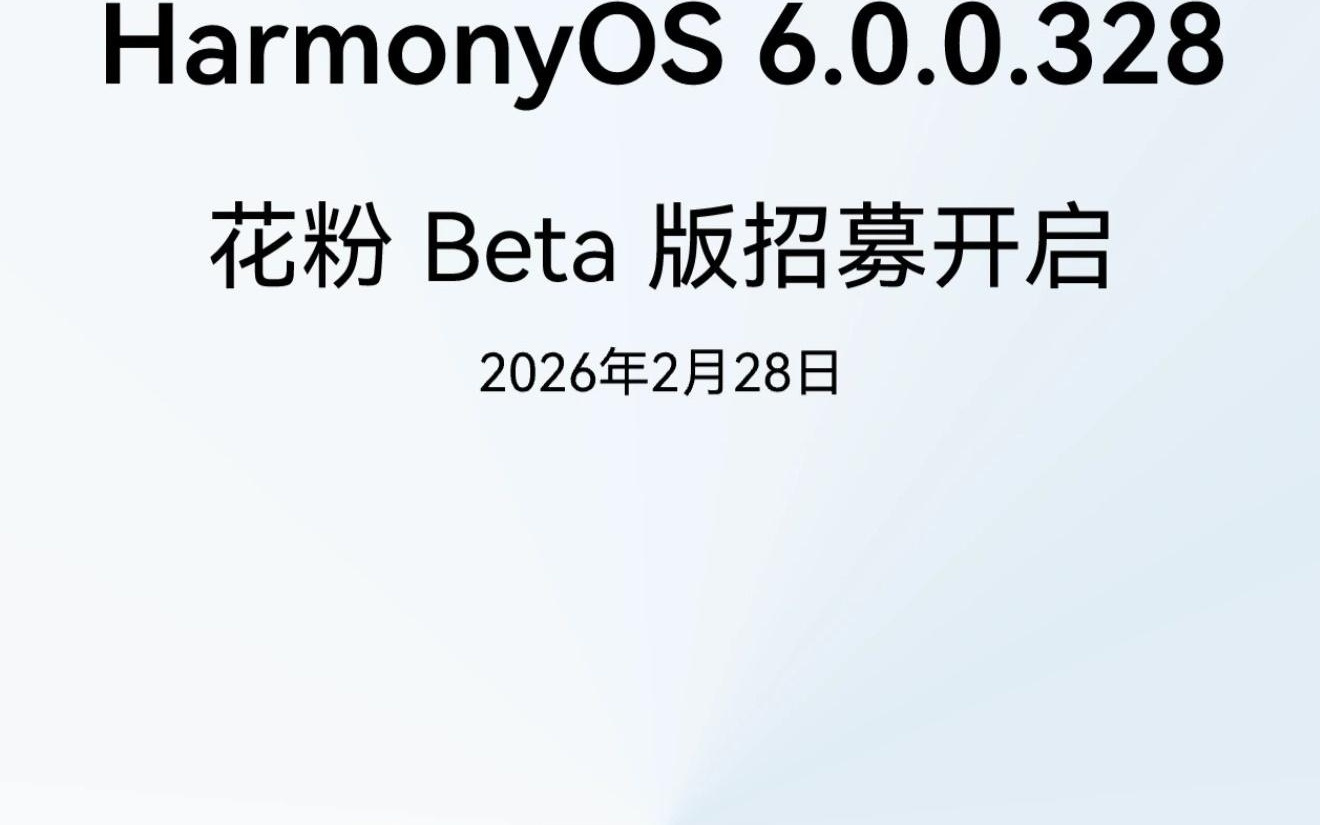 HarmonyOS 6.0.0.328

花粉 Beta 版招募开启

2026年2月28日