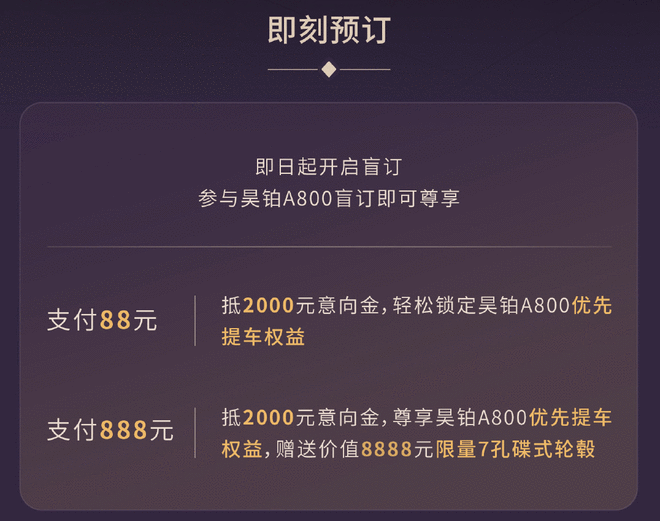 即刻预订

即日起开启盲订
参与昊铂A800盲订即可尊享

支付88元

抵2000元意向金，轻松锁定昊铂A800优先提车权益

支付888元

抵2000元意向金，尊享昊铂A800优先提车权益，赠送价值8888元限量7孔碟式轮毂