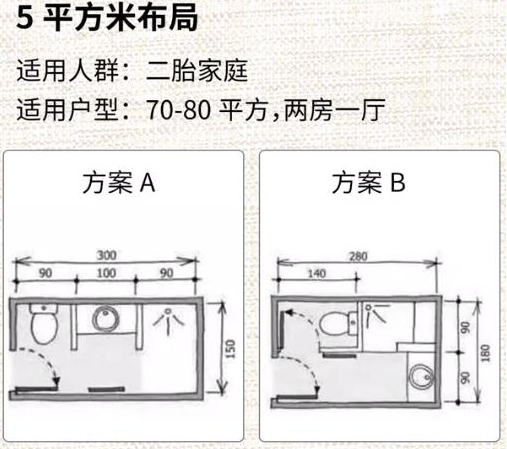 5 平方米布局

适用人群：二胎家庭

适用户型：70-80 平方，两房一厅

方案 A

300
90 100 90
150

方案 B

280
140
90
90
180