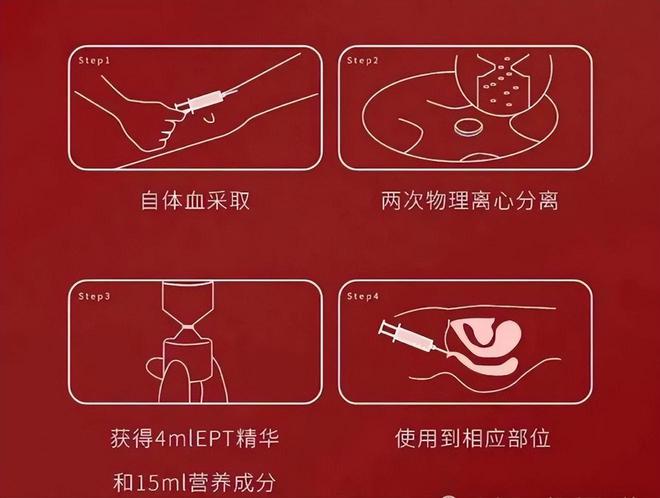 Step1

自体血采取

Step2

两次物理离心分离

Step3

获得4mlEPT精华

和15ml营养成分

Step4

使用到相应部位