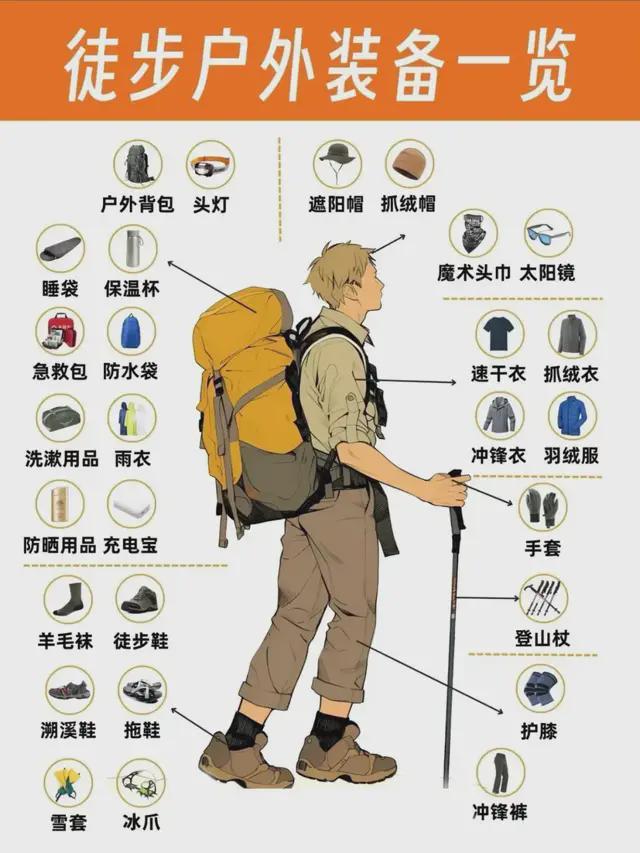 徒步户外装备一览

户外背包 头灯

睡袋 保温杯

急救包 防水袋

洗漱用品 雨衣

防晒用品 充电宝

羊毛袜 徒步鞋

溯溪鞋 拖鞋

雪套 冰爪

遮阳帽 抓绒帽

魔术头巾 太阳镜

速干衣 抓绒衣

冲锋衣 羽绒服

手套

登山杖

护膝

冲锋裤