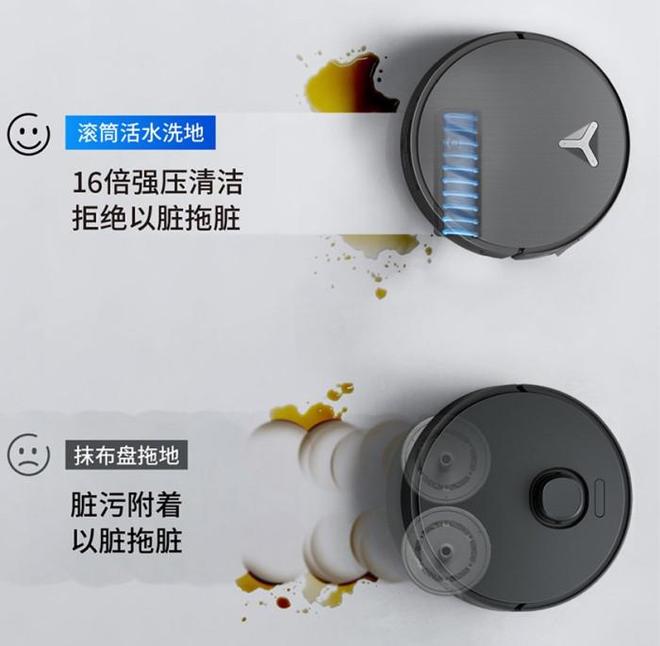 滚筒活水洗地

16倍强压清洁
拒绝以脏拖脏

抹布盘拖地

脏污附着
以脏拖脏