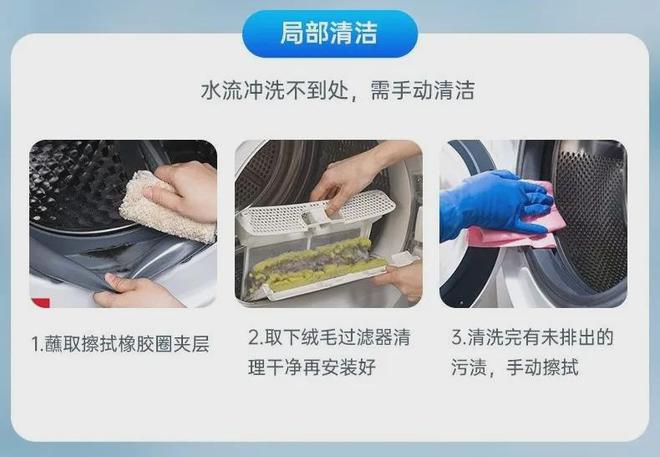 局部清洁

水流冲洗不到处，需手动清洁

1.蘸取擦拭橡胶圈夹层

2.取下绒毛过滤器清理干净再安装好

3.清洗完有未排出的污渍，手动擦拭