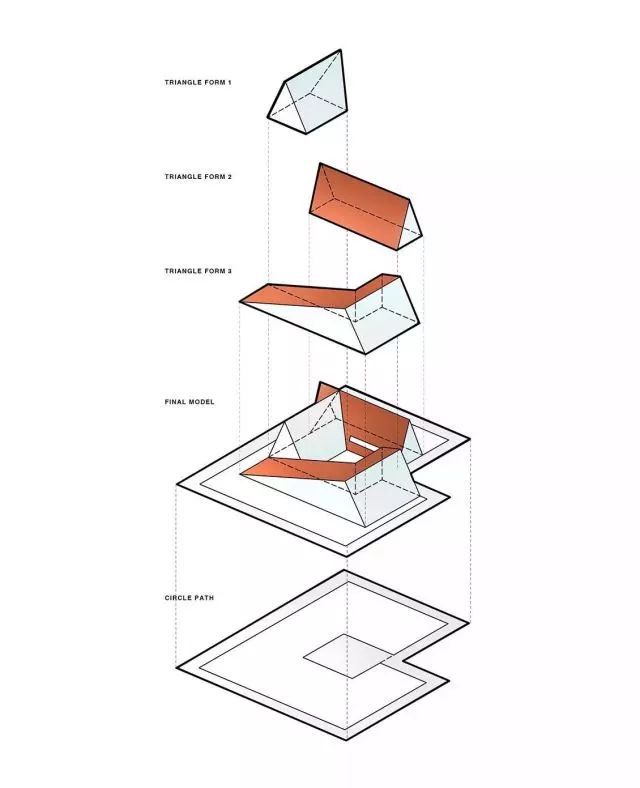 TRIANGLE FORM 1

TRIANGLE FORM 2

TRIANGLE FORM 3

FINAL MODEL

CIRCLE PATH